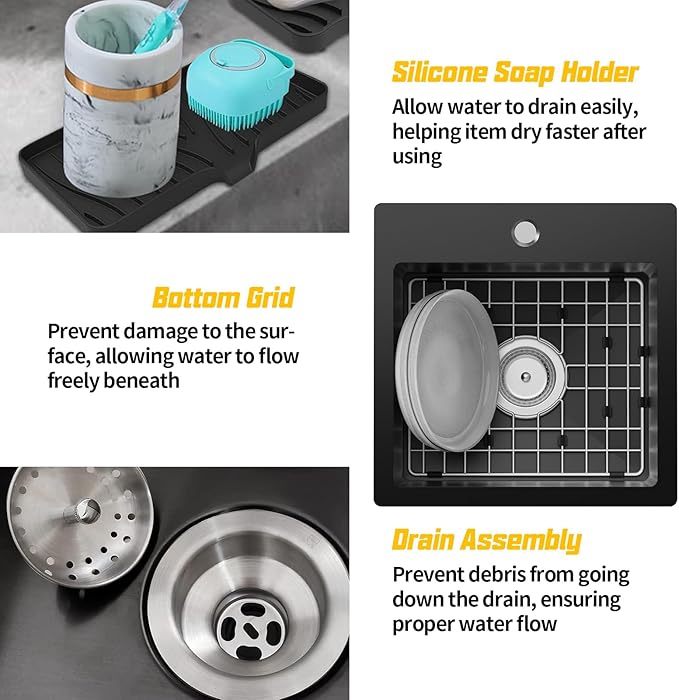 Silicone Soap Holder
Allow water to drain easily, helping item dry faster after using

Bottom Grid
Prevent damage to the surface, allowing water to flow freely beneath

Drain Assembly
Prevent debris from going down the drain, ensuring proper water flow