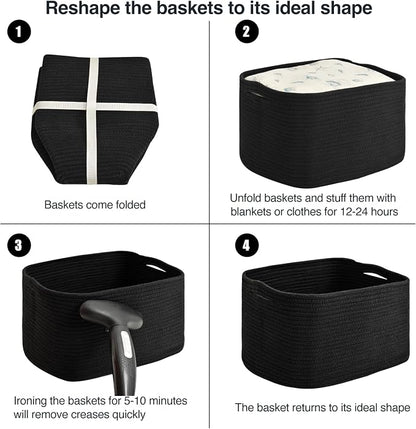 Reshape the baskets to its ideal shape

1

Baskets come folded

2

Unfold baskets and stuff them with blankets or clothes for 12-24 hours

3

Ironing the baskets for 5-10 minutes will remove creases quickly

4

The basket returns to its ideal shape