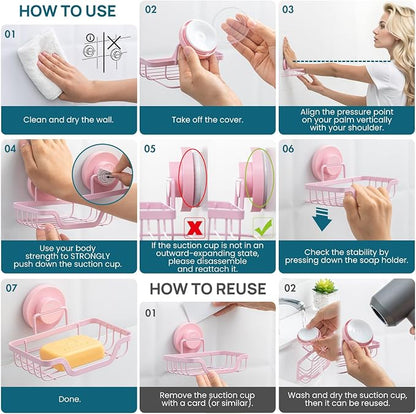 HOW TO USE

01

Clean and dry the wall.

02

Take off the cover.

03

Align the pressure point on your palm vertically with your shoulder.

04

Use your body strength to STRONGLY push down the suction cup.

05

If the suction cup is not in an outward-expanding state, please disassemble and reattach it.

06

Check the stability by pressing down the soap holder.

07

Done.

HOW TO REUSE

01

Remove the suction cup with a card (or similar).

02

Wash and dry the suction cup, then it can be reused.