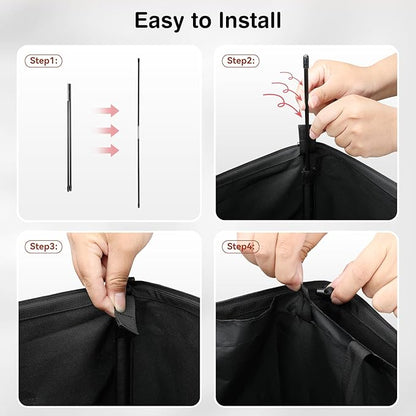 Easy to Install

Step1:

Step2:

Step3:

Step4: