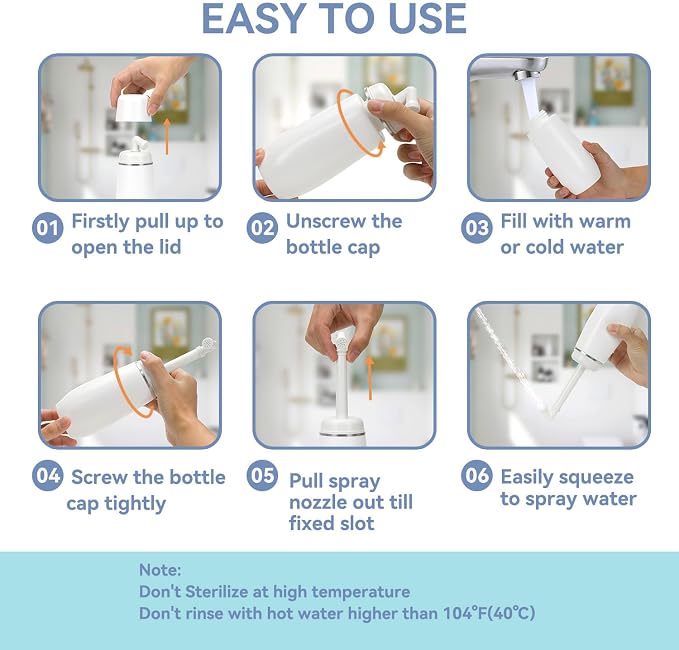 EASY TO USE

01 Firstly pull up to open the lid

02 Unscrew the bottle cap

03 Fill with warm or cold water

04 Screw the bottle cap tightly

05 Pull spray nozzle out till fixed slot

06 Easily squeeze to spray water

Note:
Don't Sterilize at high temperature
Don't rinse with hot water higher than 104°F(40°C)