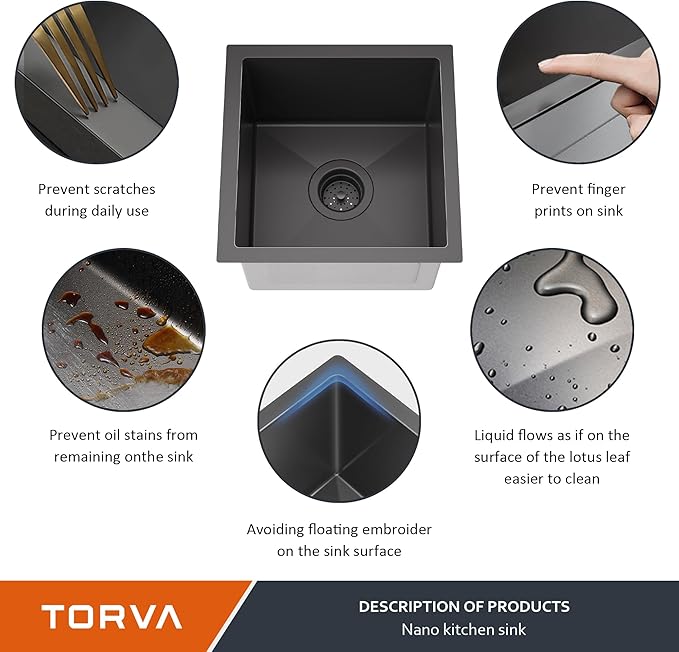 Prevent scratches during daily use

Prevent finger prints on sink

Prevent oil stains from remaining onthe sink

Liquid flows as if on the surface of the lotus leaf easier to clean

Avoiding floating embroider on the sink surface

TORVA

DESCRIPTION OF PRODUCTS
Nano kitchen sink