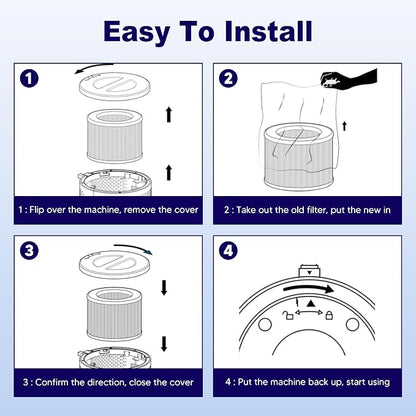 Easy To Install

1

1 : Flip over the machine, remove the cover

2

2 : Take out the old filter, put the new in

3

3 : Confirm the direction, close the cover

4

4 : Put the machine back up, start using