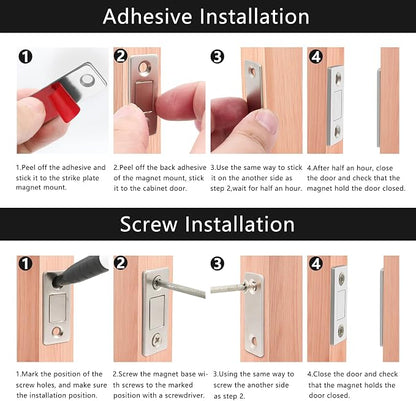 Adhesive Installation

1

2

3

4

1.Peel off the adhesive and stick it to the strike plate magnet mount.

2.Peel off the back adhesive of the magnet mount, stick it to the cabinet door.

3.Use the same way to stick it on the another side as step 2,wait for half an hour.

4.After half an hour, close the door and check that the magnet hold the door closed.

Screw Installation

1

2

3

4

1.Mark the position of the screw holes, and make sure the installation position.

2.Screw the magnet base with screws to the marked position with a screwdriver.

3.Using the same way to screw the another side as step 2.

4.Close the door and check that the magnet holds the door closed.