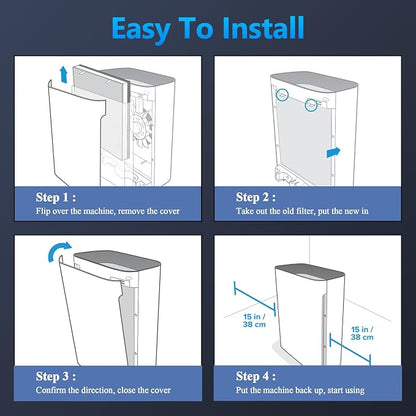 Easy To Install

Step 1 :
Flip over the machine, remove the cover

Step 2 :
Take out the old filter, put the new in

Step 3 :
Confirm the direction, close the cover

15 in / 38 cm

15 in / 38 cm

Step 4 :
Put the machine back up, start using