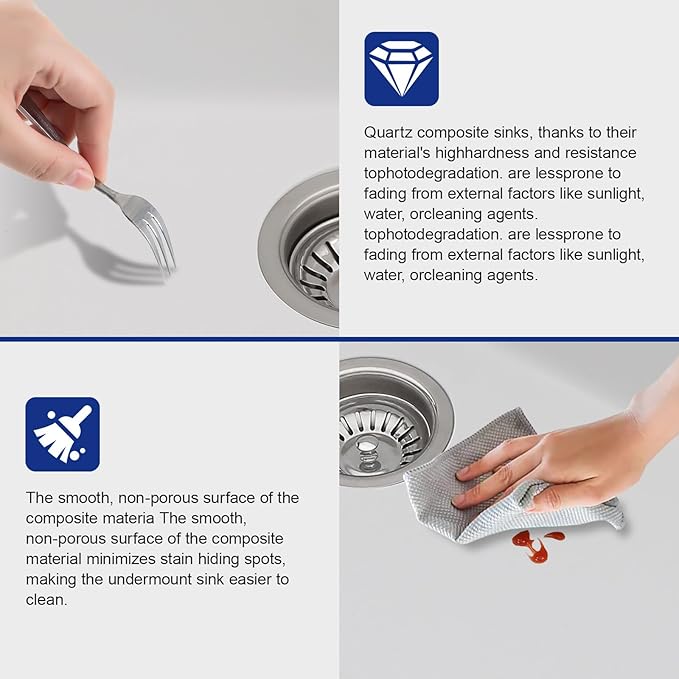 Quartz composite sinks, thanks to their material's highhardness and resistance tophotodegradation. are lessprone to fading from external factors like sunlight, water, orcleaning agents. tophotodegradation. are lessprone to fading from external factors like sunlight, water, orcleaning agents.

The smooth, non-porous surface of the composite materia The smooth, non-porous surface of the composite material minimizes stain hiding spots, making the undermount sink easier to clean.