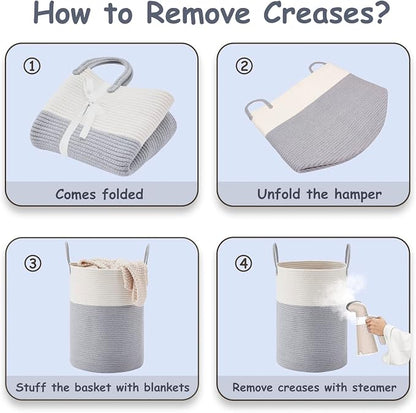 How to Remove Creases?

①

Comes folded

②

Unfold the hamper

③

Stuff the basket with blankets

④

Remove creases with steamer