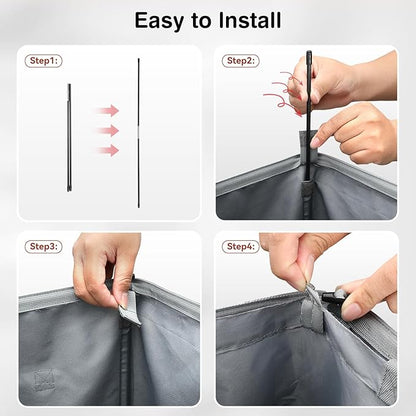 Easy to Install

Step1:

Step2:

Step3:

Step4: