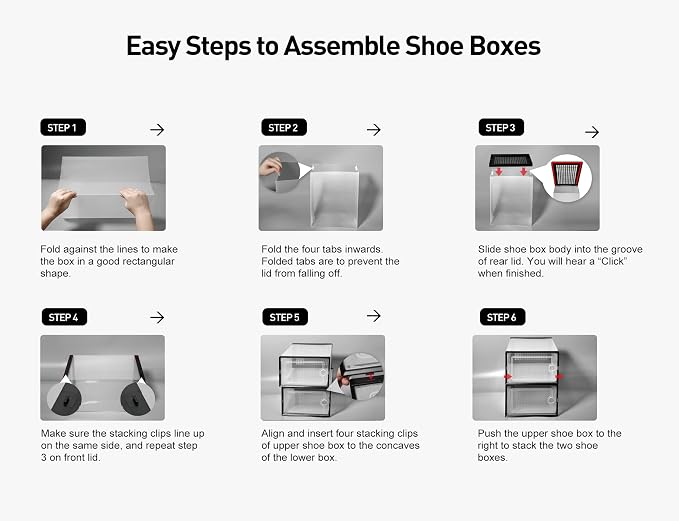 Easy Steps to Assemble Shoe Boxes

STEP 1 →

Fold against the lines to make the box in a good rectangular shape.

STEP 2 →

Fold the four tabs inwards. Folded tabs are to prevent the lid from falling off.

STEP 3 →

Slide shoe box body into the groove of rear lid. You will hear a "Click" when finished.

STEP 4 →

Make sure the stacking clips line up on the same side, and repeat step 3 on front lid.

STEP 5 →

Align and insert four stacking clips of upper shoe box to the concaves of the lower box.

STEP 6

Push the upper shoe box to the right to stack the two shoe boxes.