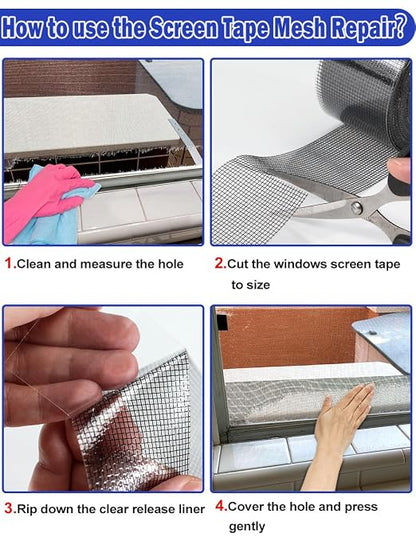 How to use the Screen Tape Mesh Repair?

1.Clean and measure the hole

2.Cut the windows screen tape to size

3.Rip down the clear release liner

4.Cover the hole and press gently