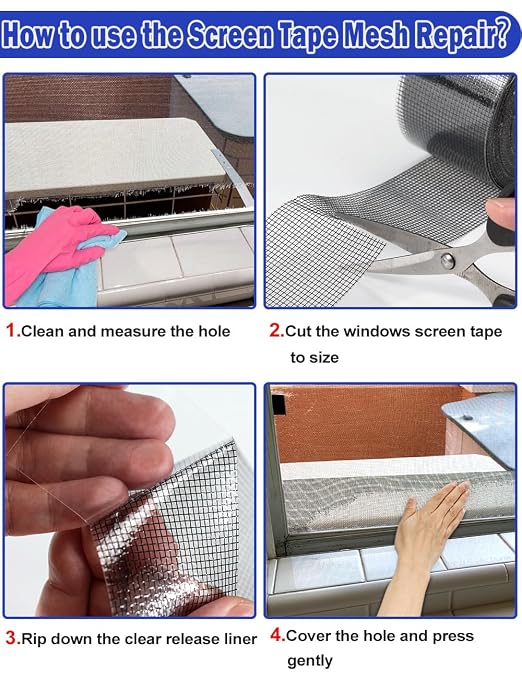 How to use the Screen Tape Mesh Repair?

1.Clean and measure the hole

2.Cut the windows screen tape to size

3.Rip down the clear release liner

4.Cover the hole and press gently