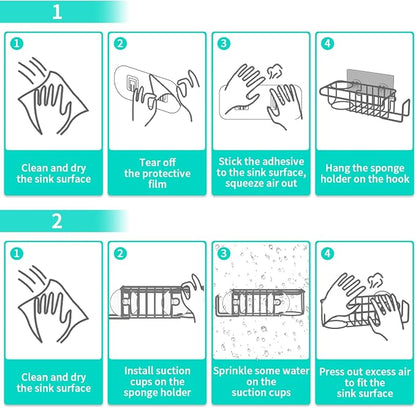 1

1
Clean and dry the sink surface

2
Tear off the protective film

3
Stick the adhesive to the sink surface, squeeze air out

4
Hang the sponge holder on the hook

2

1
Clean and dry the sink surface

2
Install suction cups on the sponge holder

3
Sprinkle some water on the suction cups

4
Press out excess air to fit the sink surface