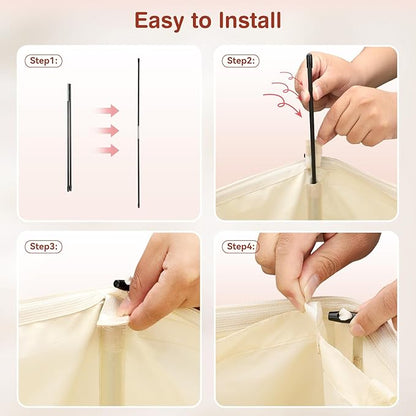 Easy to Install

Step1:

Step2:

Step3:

Step4: