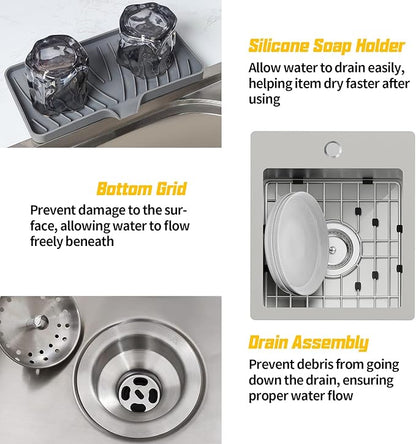 Silicone Soap Holder

Allow water to drain easily, helping item dry faster after using

Bottom Grid

Prevent damage to the surface, allowing water to flow freely beneath

Drain Assembly

Prevent debris from going down the drain, ensuring proper water flow