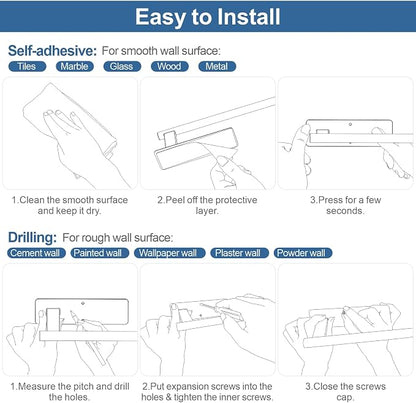 Easy to Install

Self-adhesive: For smooth wall surface:

Tiles Marble Glass Wood Metal

1.Clean the smooth surface and keep it dry.

2.Peel off the protective layer.

3.Press for a few seconds.

Drilling: For rough wall surface:

Cement wall Painted wall Wallpaper wall Plaster wall Powder wall

1.Measure the pitch and drill the holes.

2.Put expansion screws into the holes & tighten the inner screws.

3.Close the screws cap.