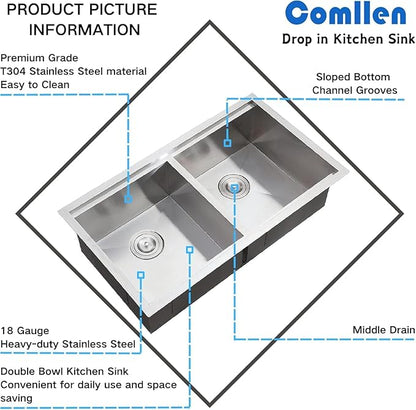 PRODUCT PICTURE INFORMATION

Comllen
Drop in Kitchen Sink

Premium Grade
T304 Stainless Steel material
Easy to Clean

Sloped Bottom
Channel Grooves

18 Gauge
Heavy-duty Stainless Steel

Middle Drain

Double Bowl Kitchen Sink
Convenient for daily use and space saving