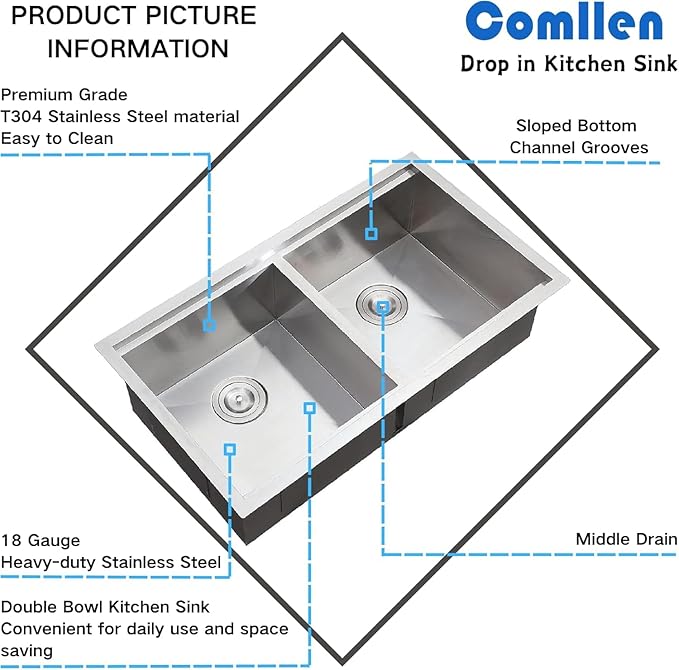 PRODUCT PICTURE INFORMATION

Comllen

Drop in Kitchen Sink

Premium Grade
T304 Stainless Steel material
Easy to Clean

Sloped Bottom
Channel Grooves

18 Gauge
Heavy-duty Stainless Steel

Middle Drain

Double Bowl Kitchen Sink
Convenient for daily use and space saving