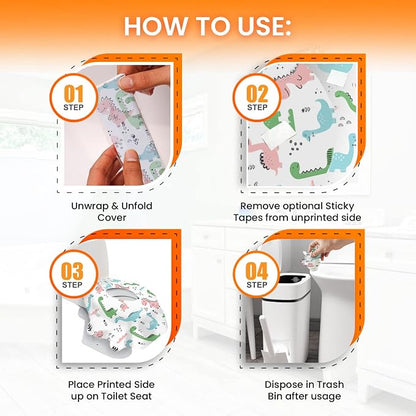 HOW TO USE:

01
STEP

Unwrap & Unfold Cover

02
STEP

Remove optional Sticky Tapes from unprinted side

03
STEP

Place Printed Side up on Toilet Seat

04
STEP

Dispose in Trash Bin after usage