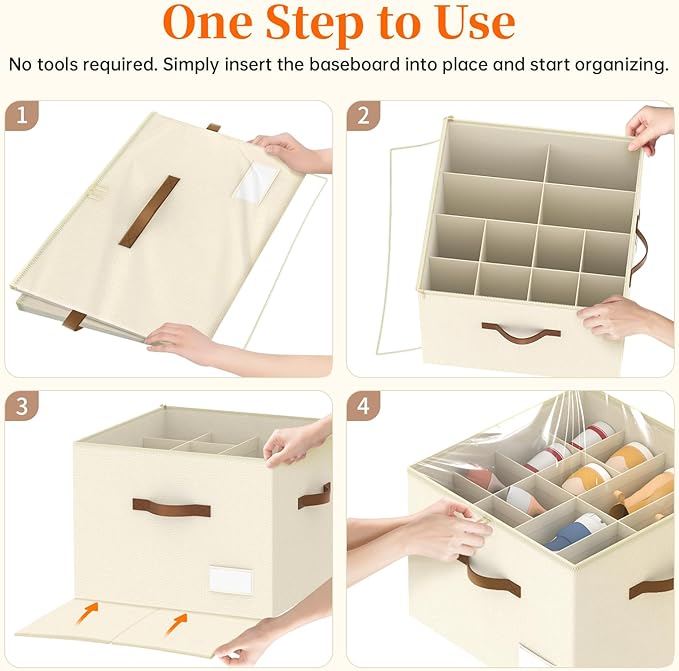 One Step to Use

No tools required. Simply insert the baseboard into place and start organizing.

1

2

3

4