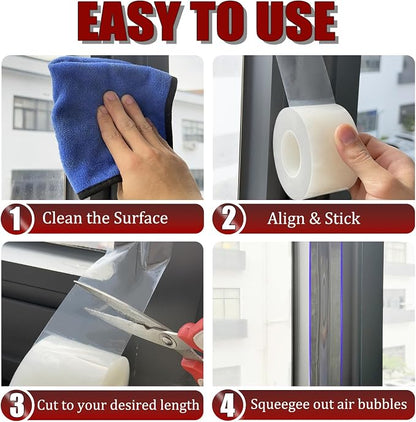 EASY TO USE

1 Clean the Surface

2 Align & Stick

3 Cut to your desired length

4 Squeegee out air bubbles