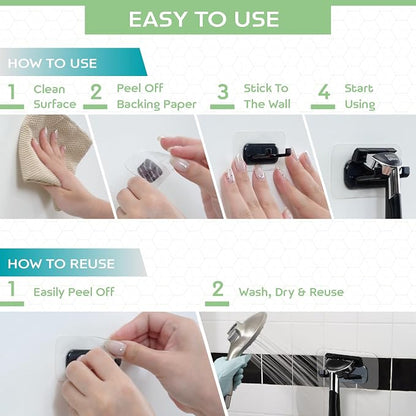 EASY TO USE

HOW TO USE

1 Clean Surface

2 Peel Off Backing Paper

3 Stick To The Wall

4 Start Using

HOW TO REUSE

1 Easily Peel Off

2 Wash, Dry & Reuse