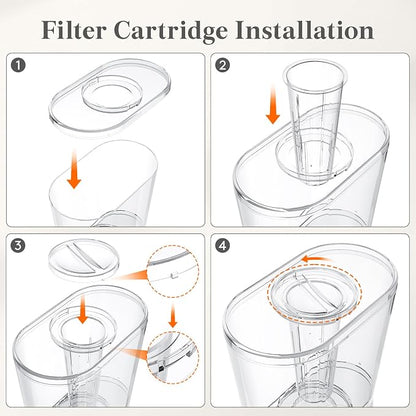 Filter Cartridge Installation

1

2

3

4