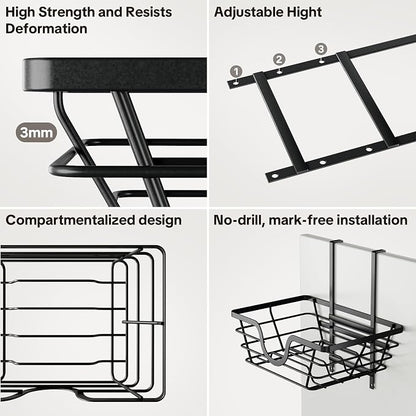 High Strength and Resists Deformation

3mm

Adjustable Hight

1

2

3

Compartmentalized design

No-drill, mark-free installation