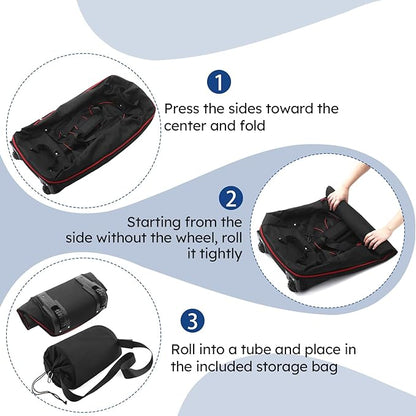 1

Press the sides toward the center and fold

2

Starting from the side without the wheel, roll it tightly

3

Roll into a tube and place in the included storage bag