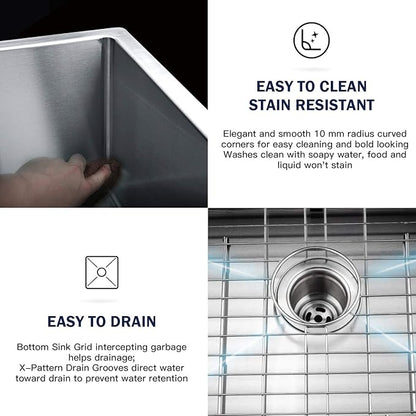 EASY TO CLEAN
STAIN RESISTANT

Elegant and smooth 10 mm radius curved corners for easy cleaning and bold looking Washes clean with soapy water, food and liquid won't stain

EASY TO DRAIN

Bottom Sink Grid intercepting garbage helps drainage;
X-Pattern Drain Grooves direct water toward drain to prevent water retention