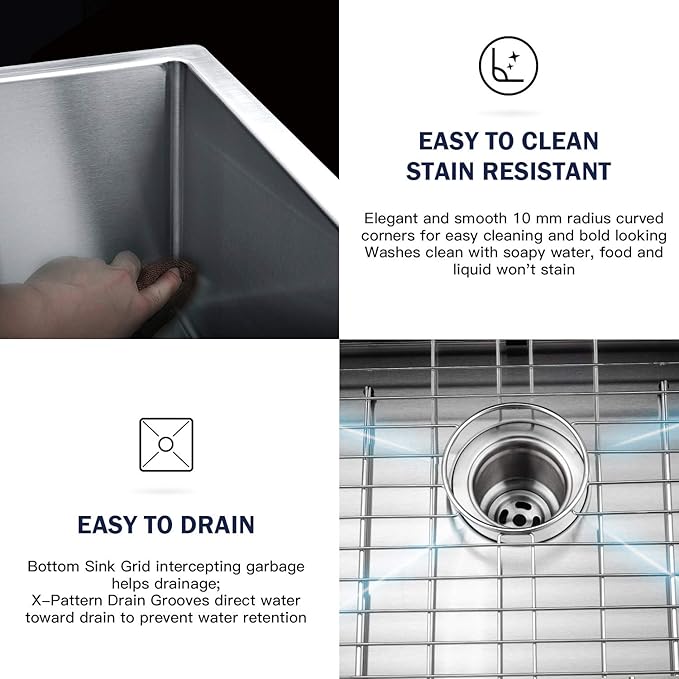 EASY TO CLEAN
STAIN RESISTANT

Elegant and smooth 10 mm radius curved corners for easy cleaning and bold looking Washes clean with soapy water, food and liquid won't stain

EASY TO DRAIN

Bottom Sink Grid intercepting garbage helps drainage;
X-Pattern Drain Grooves direct water toward drain to prevent water retention