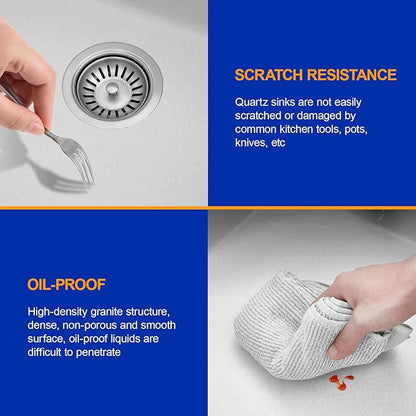 SCRATCH RESISTANCE

Quartz sinks are not easily scratched or damaged by common kitchen tools, pots, knives, etc

OIL-PROOF

High-density granite structure, dense, non-porous and smooth surface, oil-proof liquids are difficult to penetrate