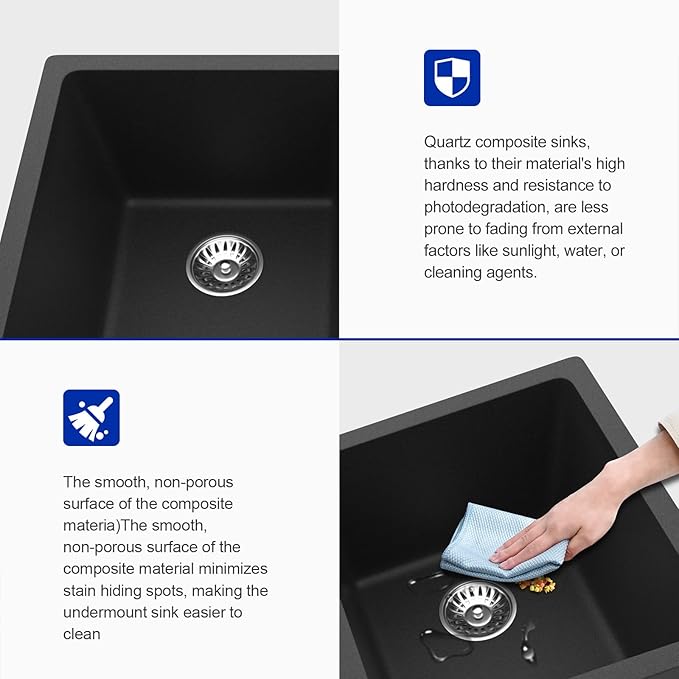 Quartz composite sinks, thanks to their material's high hardness and resistance to photodegradation, are less prone to fading from external factors like sunlight, water, or cleaning agents.

The smooth, non-porous surface of the composite materia)The smooth, non-porous surface of the composite material minimizes stain hiding spots, making the undermount sink easier to clean