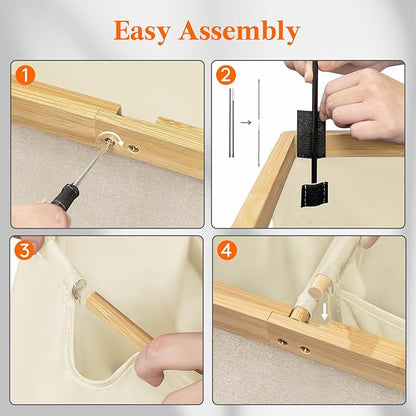 Easy Assembly

1

2

3

4