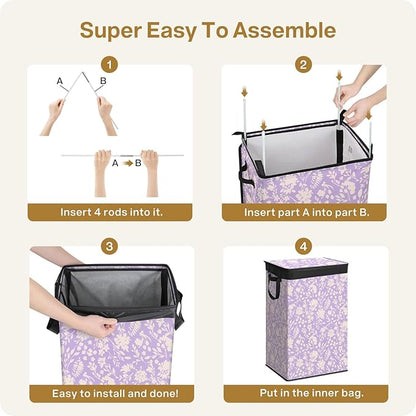 Super Easy To Assemble

1

A

B

A B

Insert 4 rods into it.

2

Insert part A into part B.

3

Easy to install and done!

4

Put in the inner bag.