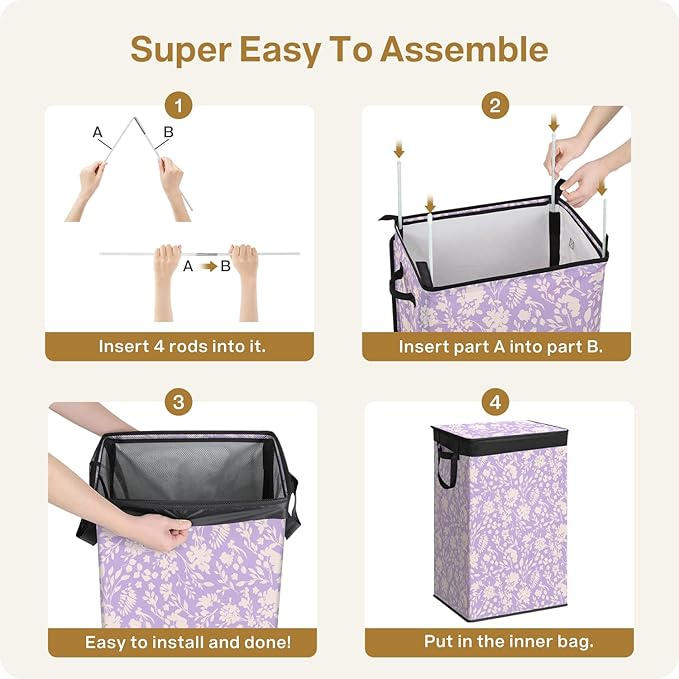 Super Easy To Assemble

1

A B

A B

Insert 4 rods into it.

2

Insert part A into part B.

3

Easy to install and done!

4

Put in the inner bag.