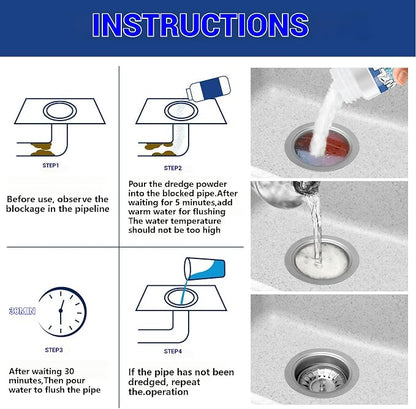 INSTRUCTIONS

STEP1

Before use, observe the blockage in the pipeline

STEP2

Pour the dredge powder into the blocked pipe.After waiting for 5 minutes,add warm water for flushing The water temperature should not be too high

30MIN

STEP3

After waiting 30 minutes,Then pour water to flush the pipe

STEP4

If the pipe has not been dredged, repeat the.operation