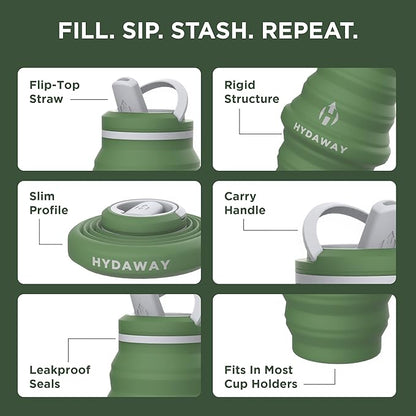 FILL. SIP. STASH. REPEAT.

Flip-Top Straw

Rigid Structure

HYDAWAY

Slim Profile

HYDAWAY

Carry Handle

Leakproof Seals

Fits In Most Cup Holders