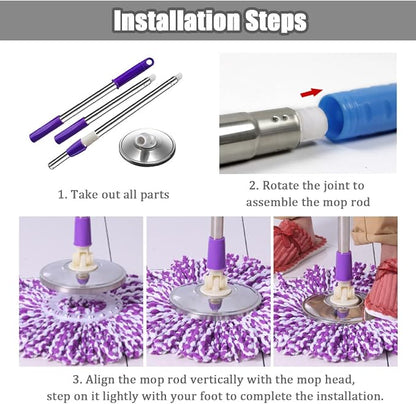 Installation Steps

1. Take out all parts

2. Rotate the joint to assemble the mop rod

3. Align the mop rod vertically with the mop head, step on it lightly with your foot to complete the installation.