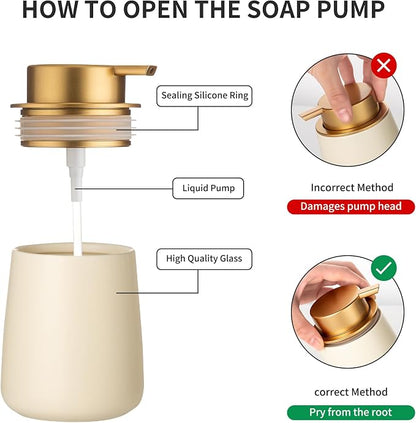 HOW TO OPEN THE SOAP PUMP

Sealing Silicone Ring

Liquid Pump

High Quality Glass

Incorrect Method

Damages pump head

correct Method

Pry from the root