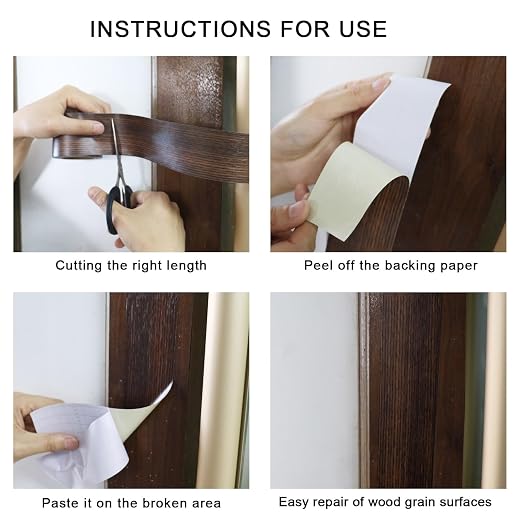 INSTRUCTIONS FOR USE

Cutting the right length

Peel off the backing paper

Paste it on the broken area

Easy repair of wood grain surfaces