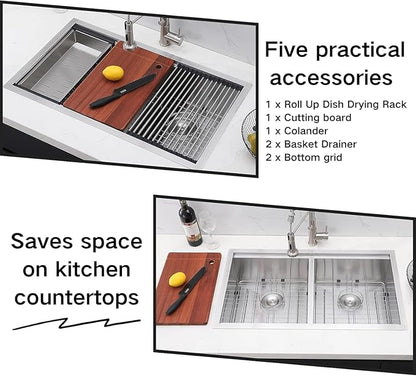 Five practical accessories

1 x Roll Up Dish Drying Rack
1 x Cutting board
1 x Colander
2 x Basket Drainer
2 x Bottom grid

Saves space on kitchen countertops