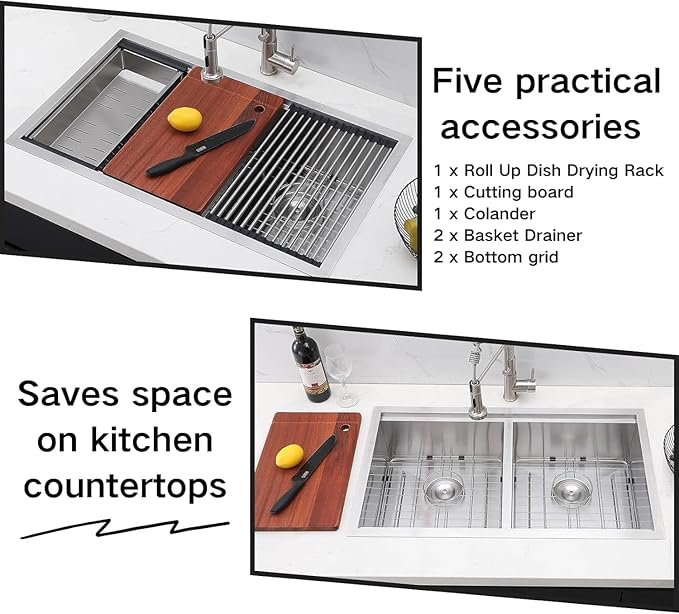 Five practical accessories

1 x Roll Up Dish Drying Rack
1 x Cutting board
1 x Colander
2 x Basket Drainer
2 x Bottom grid

Saves space on kitchen countertops