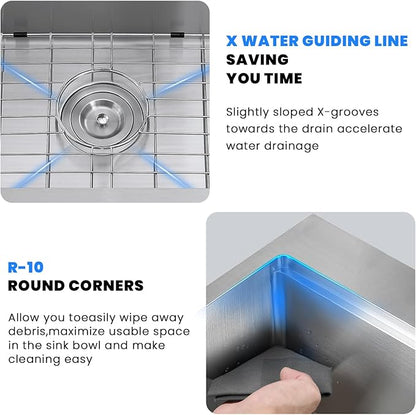 X WATER GUIDING LINE
SAVING
YOU TIME

Slightly sloped X-grooves towards the drain accelerate water drainage

R-10
ROUND CORNERS

Allow you toeasily wipe away debris,maximize usable space in the sink bowl and make cleaning easy