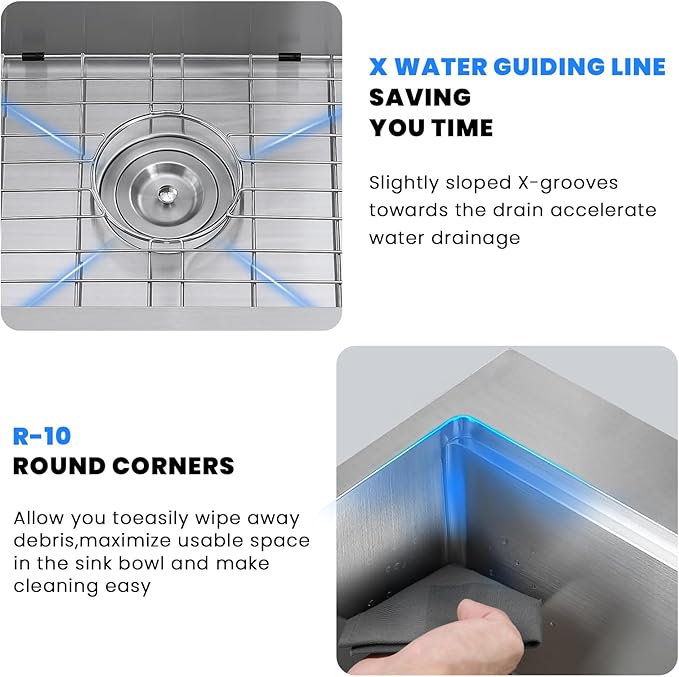 X WATER GUIDING LINE
SAVING
YOU TIME

Slightly sloped X-grooves towards the drain accelerate water drainage

R-10
ROUND CORNERS

Allow you toeasily wipe away debris,maximize usable space in the sink bowl and make cleaning easy