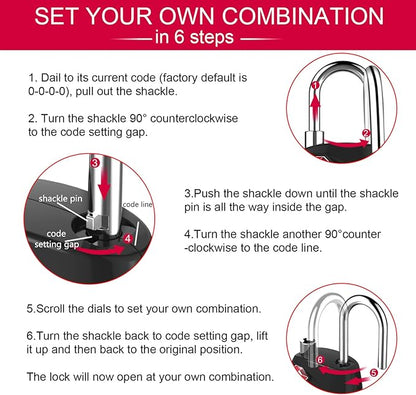 SET YOUR OWN COMBINATION
in 6 steps

1. Dail to its current code (factory default is 0-0-0-0), pull out the shackle.

2. Turn the shackle 90° counterclockwise to the code setting gap.

1
2

3
shackle pin
code line
code setting gap
4

3.Push the shackle down until the shackle pin is all the way inside the gap.

4.Turn the shackle another 90°counter -clockwise to the code line.

5.Scroll the dials to set your own combination.

6.Turn the shackle back to code setting gap, lift it up and then back to the original position.

The lock will now open at your own combination.

6
5