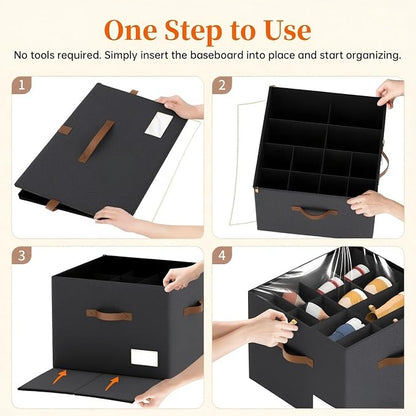 One Step to Use

No tools required. Simply insert the baseboard into place and start organizing.

1

2

3

4