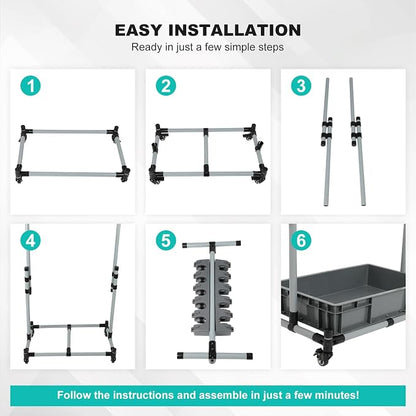 EASY INSTALLATION
Ready in just a few simple steps

1

2

3

4

5

6

Follow the instructions and assemble in just a few minutes!