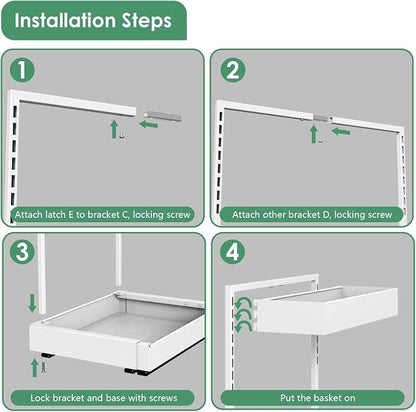 Installation Steps

1

Attach latch E to bracket C, locking screw

2

Attach other bracket D, locking screw

3

Lock bracket and base with screws

4

Put the basket on