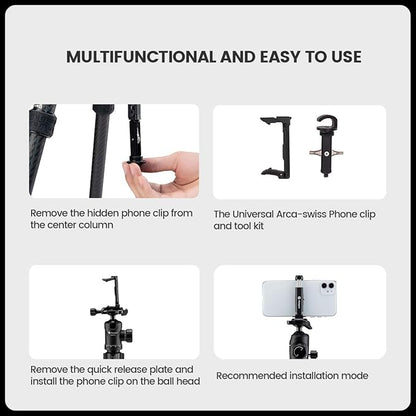 MULTIFUNCTIONAL AND EASY TO USE

Remove the hidden phone clip from the center column

The Universal Arca-swiss Phone clip and tool kit

Remove the quick release plate and install the phone clip on the ball head

Recommended installation mode