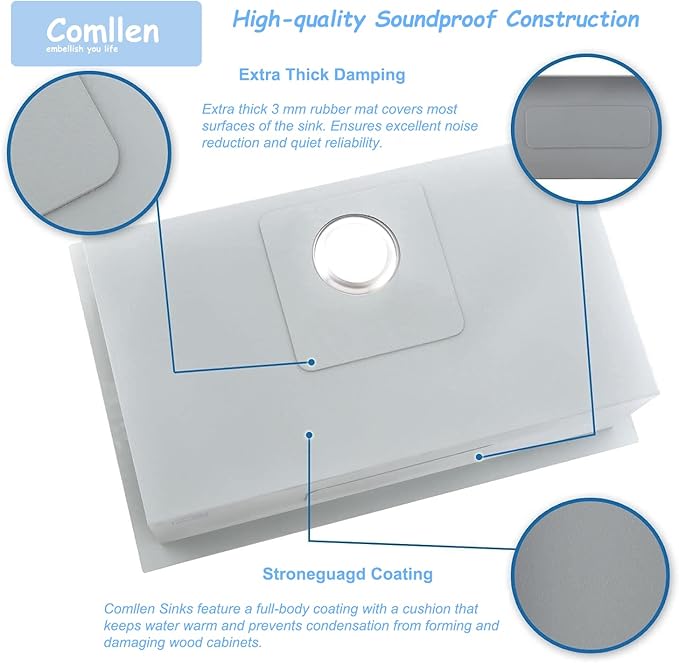 Comllen
embellish you life

High-quality Soundproof Construction

Extra Thick Damping

Extra thick 3 mm rubber mat covers most surfaces of the sink. Ensures excellent noise reduction and quiet reliability.

Stroneguagd Coating

Comllen Sinks feature a full-body coating with a cushion that keeps water warm and prevents condensation from forming and damaging wood cabinets.